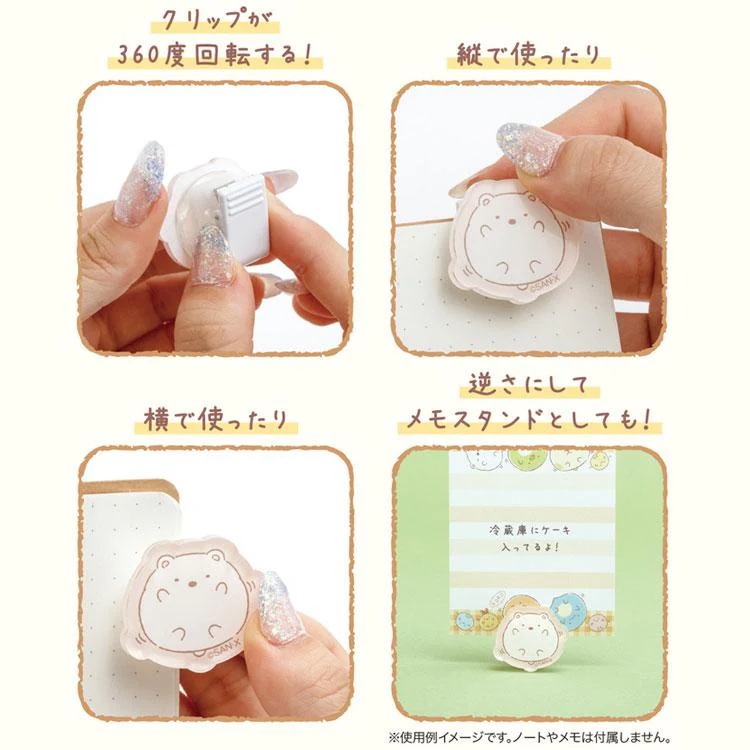 クリップが
360度回転する!

縦で使ったり

©SAN-X

横で使ったり

©SAN-X

逆さにして
メモスタンドとしても!

冷蔵庫にケーキ
入ってるよ!

※使用例イメージです。ノートやメモは付属しません。